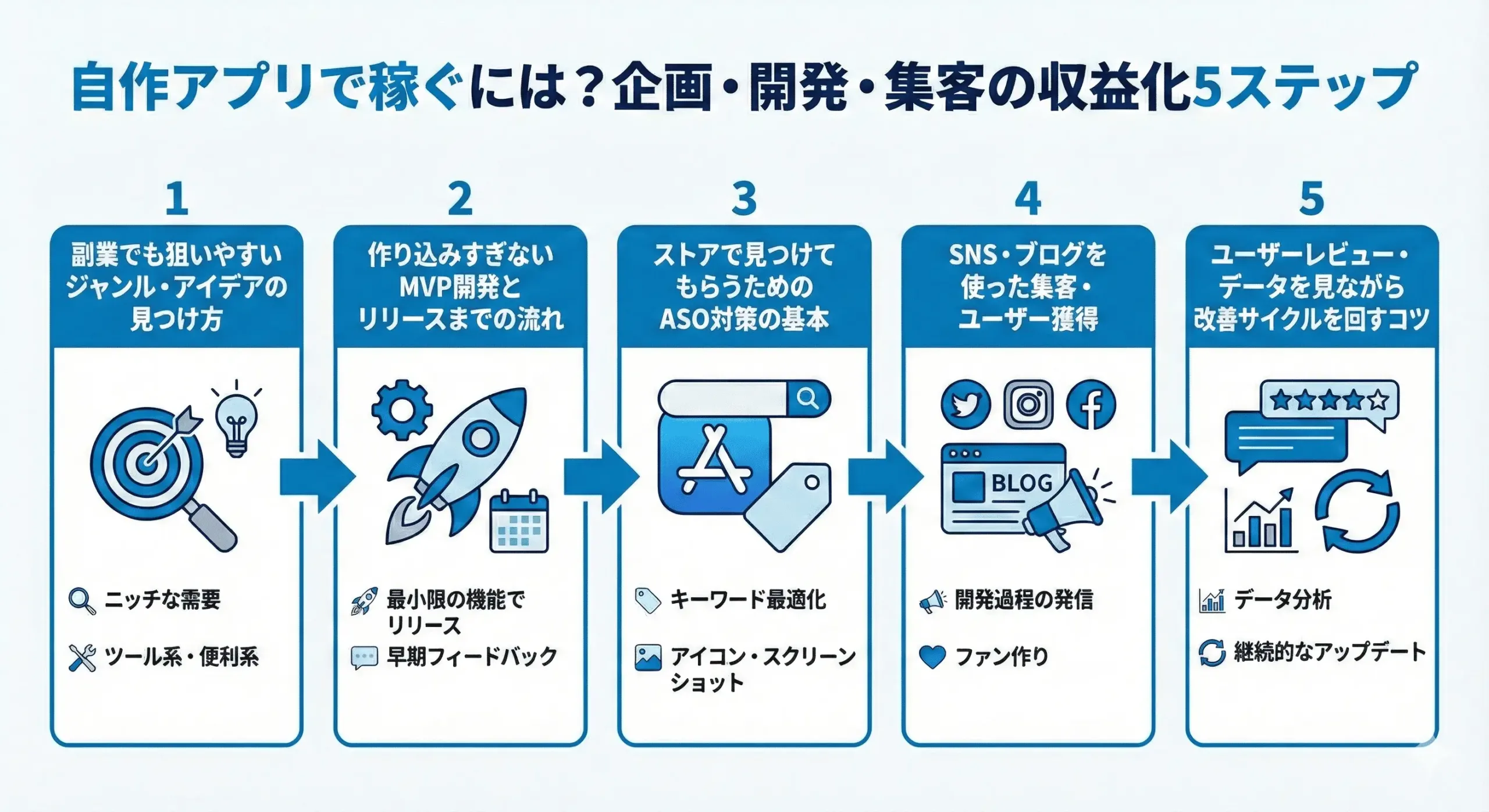 自作アプリで稼ぐには？企画・開発・集客の収益化5ステップ

1

副業でも狙いやすいジャンル・アイデアの見つけ方

ニッチな需要

ツール系・便利系

2

作り込みすぎないMVP開発とリリースまでの流れ

最小限の機能でリリース

早期フィードバック

3

ストアで見つけてもらうためのASO対策の基本

キーワード最適化

アイコン・スクリーンショット

4

SNS・ブログを使った集客・ユーザー獲得

BLOG

開発過程の発信

ファン作り

5

ユーザーレビュー・データを見ながら改善サイクルを回すコツ

データ分析

継続的なアップデート